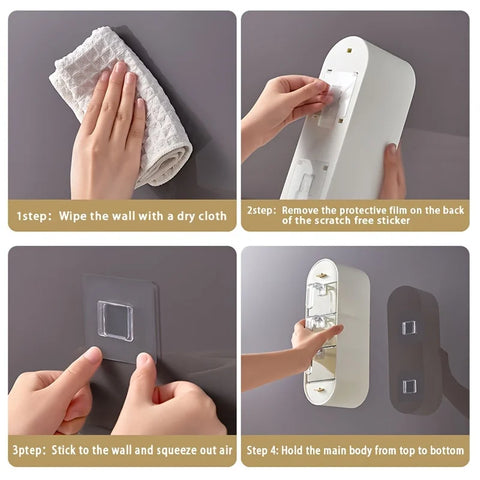 1step: Wipe the wall with a dry cloth

2step: Remove the protective film on the back of the scratch free sticker

3ptep: Stick to the wall and squeeze out air

Step 4: Hold the main body from top to bottom