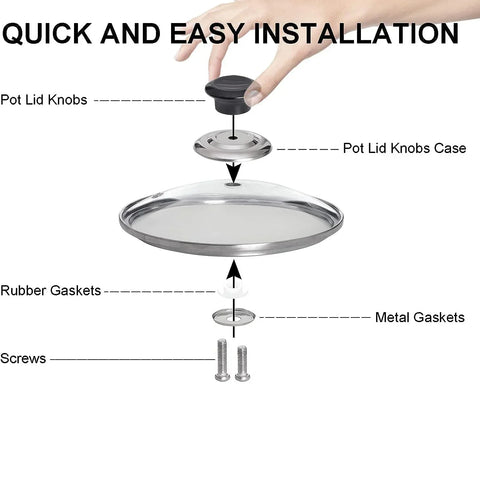 QUICK AND EASY INSTALLATION

Pot Lid Knobs

Pot Lid Knobs Case

Rubber Gaskets

Metal Gaskets

Screws