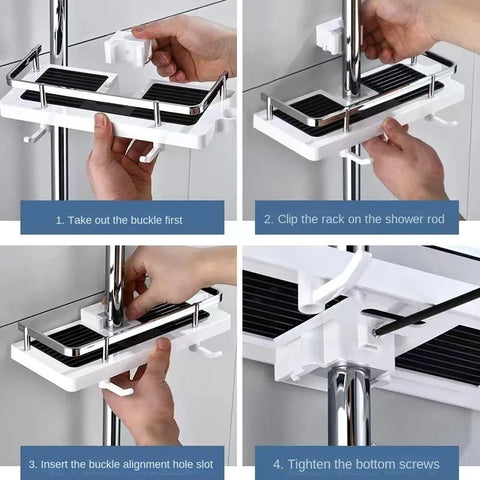 1. Take out the buckle first

2. Clip the rack on the shower rod

3. Insert the buckle alignment hole slot

4. Tighten the bottom screws