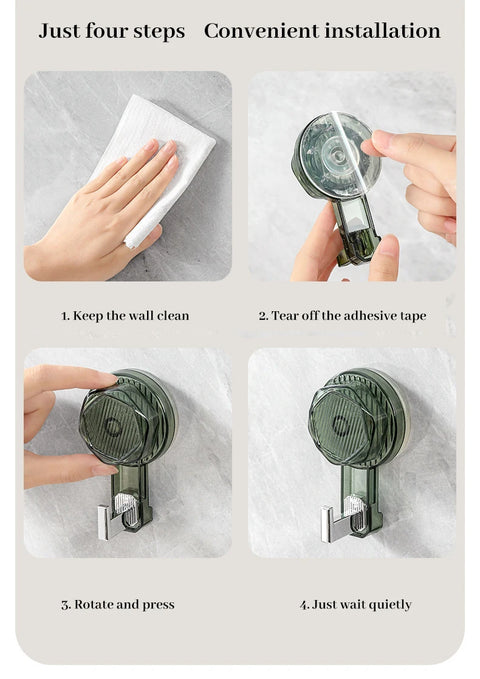 Just four steps Convenient installation

1. Keep the wall clean

2. Tear off the adhesive tape

3. Rotate and press

4. Just wait quietly