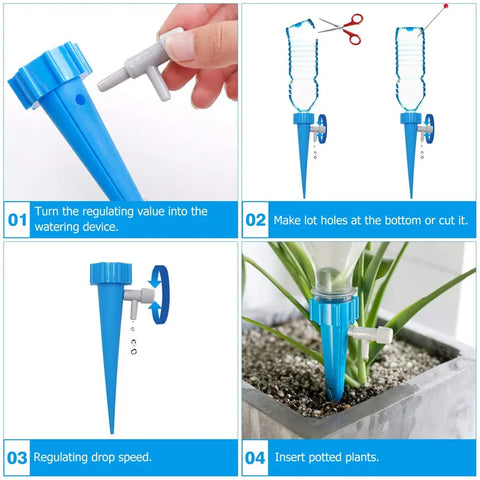 01 Turn the regulating value into the watering device.

02 Make lot holes at the bottom or cut it.

03 Regulating drop speed.

04 Insert potted plants.