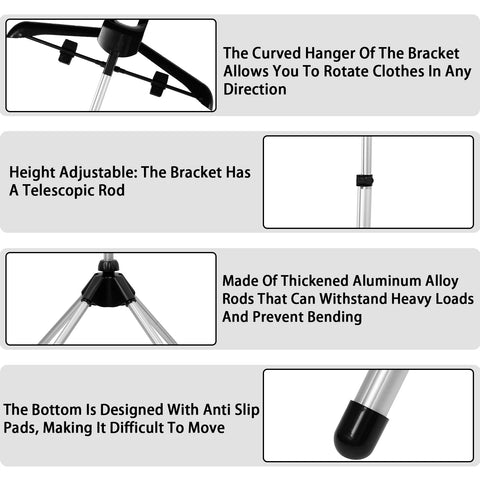 The Curved Hanger Of The Bracket Allows You To Rotate Clothes In Any Direction

Height Adjustable: The Bracket Has A Telescopic Rod

Made Of Thickened Aluminum Alloy Rods That Can Withstand Heavy Loads And Prevent Bending

The Bottom Is Designed With Anti Slip Pads, Making It Difficult To Move