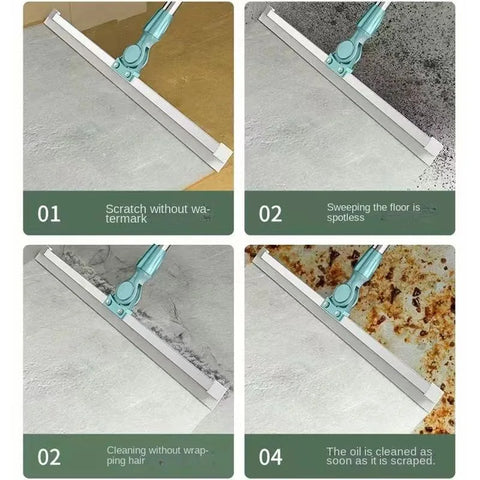 01

Scratch without watermark

02

Sweeping the floor is spotless

02

Cleaning without wrapping hair

04

The oil is cleaned as soon as it is scraped.