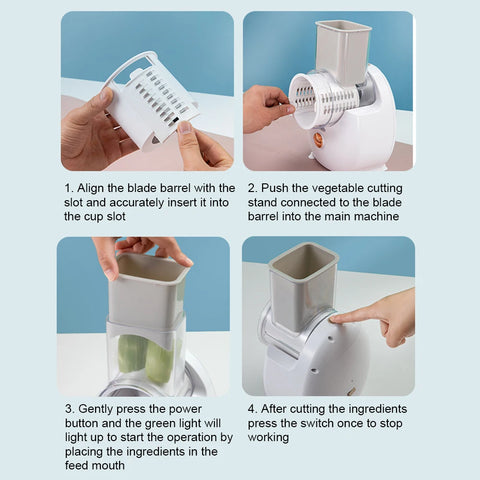 1. Align the blade barrel with the slot and accurately insert it into the cup slot

2. Push the vegetable cutting stand connected to the blade barrel into the main machine

3. Gently press the power button and the green light will light up to start the operation by placing the ingredients in the feed mouth

4. After cutting the ingredients press the switch once to stop working