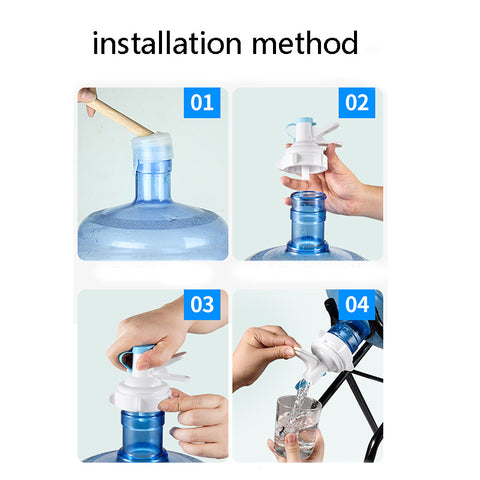 installation method

01

02

03

04