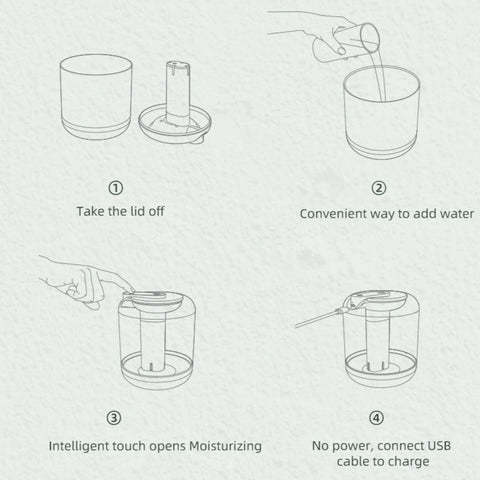 ①
Take the lid off

②
Convenient way to add water

③
Intelligent touch opens Moisturizing

④
No power, connect USB cable to charge