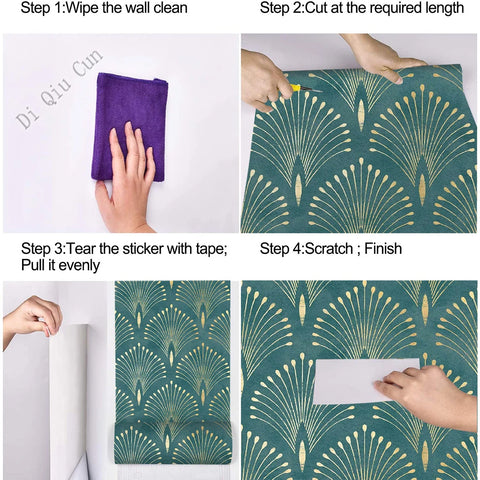 Step 1:Wipe the wall clean

Step 2:Cut at the required length

Di Qiu Cun

Step 3:Tear the sticker with tape; Pull it evenly

Step 4:Scratch ; Finish