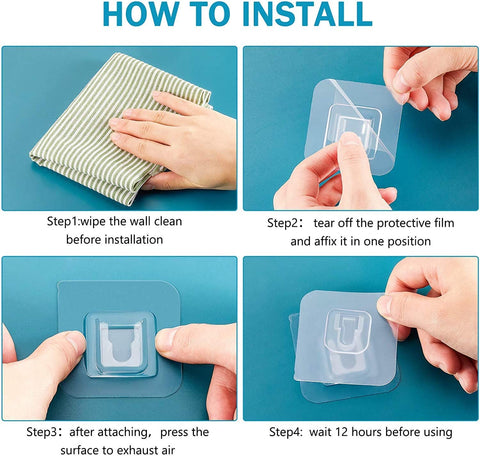 HOW TO INSTALL

Step1:wipe the wall clean before installation

Step2： tear off the protective film and affix it in one position

Step3：after attaching，press the surface to exhaust air

Step4: wait 12 hours before using