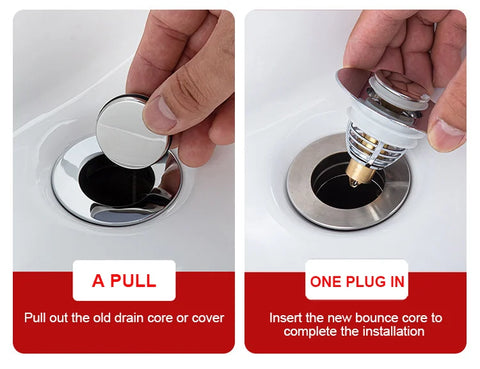 A PULL

Pull out the old drain core or cover

ONE PLUG IN

Insert the new bounce core to complete the installation