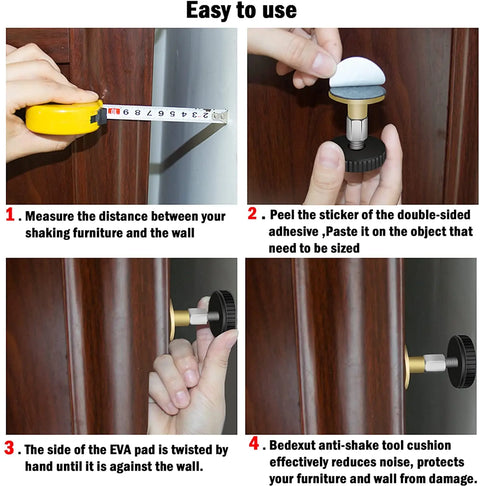 Easy to use

9 8 7 6 5 4 3 2

1 . Measure the distance between your shaking furniture and the wall

2 . Peel the sticker of the double-sided adhesive ,Paste it on the object that need to be sized

3 . The side of the EVA pad is twisted by hand until it is against the wall.

4 . Bedexut anti-shake tool cushion effectively reduces noise, protects your furniture and wall from damage.