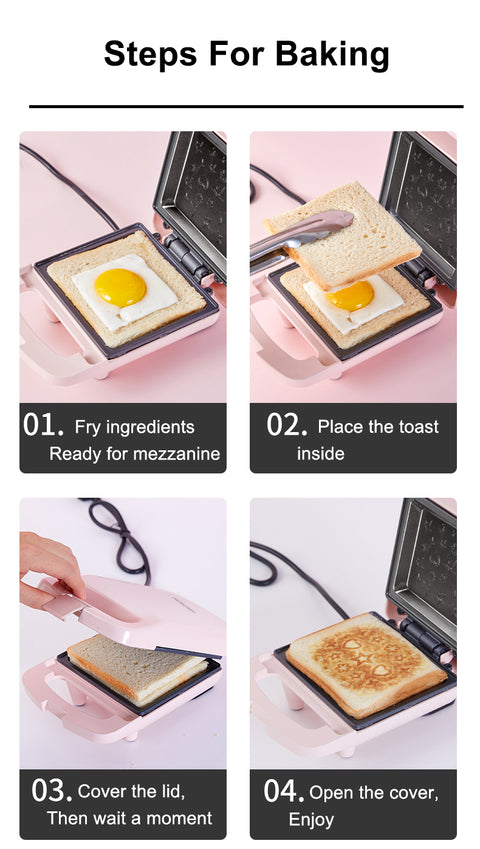 Steps For Baking

01. Fry ingredients Ready for mezzanine

02. Place the toast inside

03. Cover the lid, Then wait a moment

04. Open the cover, Enjoy