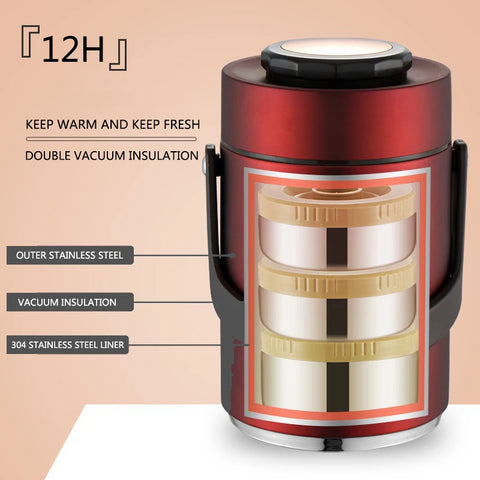 『12H』

KEEP WARM AND KEEP FRESH

DOUBLE VACUUM INSULATION

OUTER STAINLESS STEEL

VACUUM INSULATION

304 STAINLESS STEEL LINER